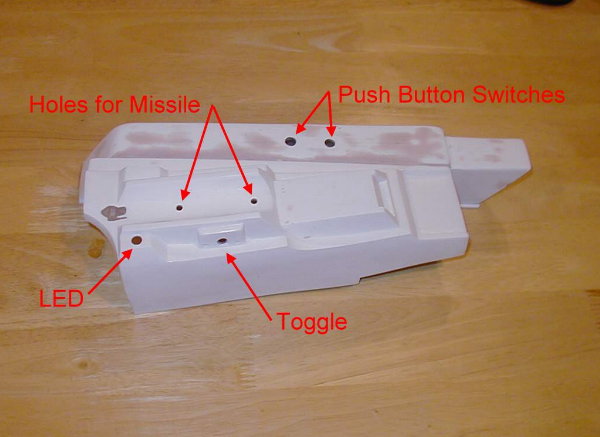 Holes for Missile

Push Button Switches

LED

Toggle